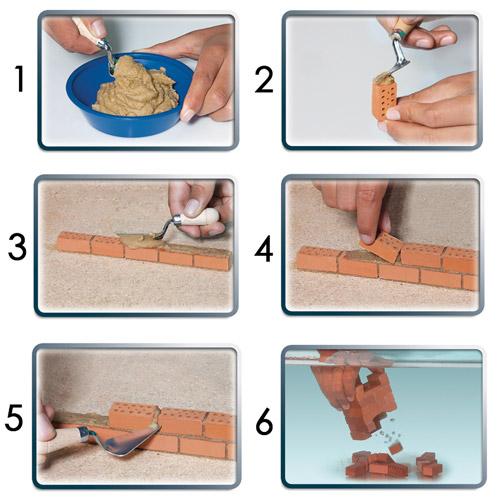 1

2

3

4

5

6